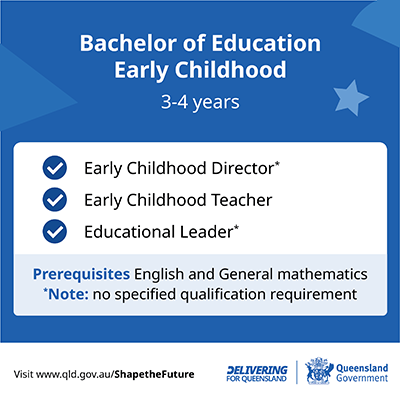 Bachelor of Education
Early Childhood

3-4 years

Early Childhood Director*

Early Childhood Teacher

Educational Leader*

Prerequisites English and General mathematics
*Note: no specified qualification requirement

Visit www.qld.gov.au/ShapetheFuture

DELIVERING FOR QUEENSLAND

Queensland Government